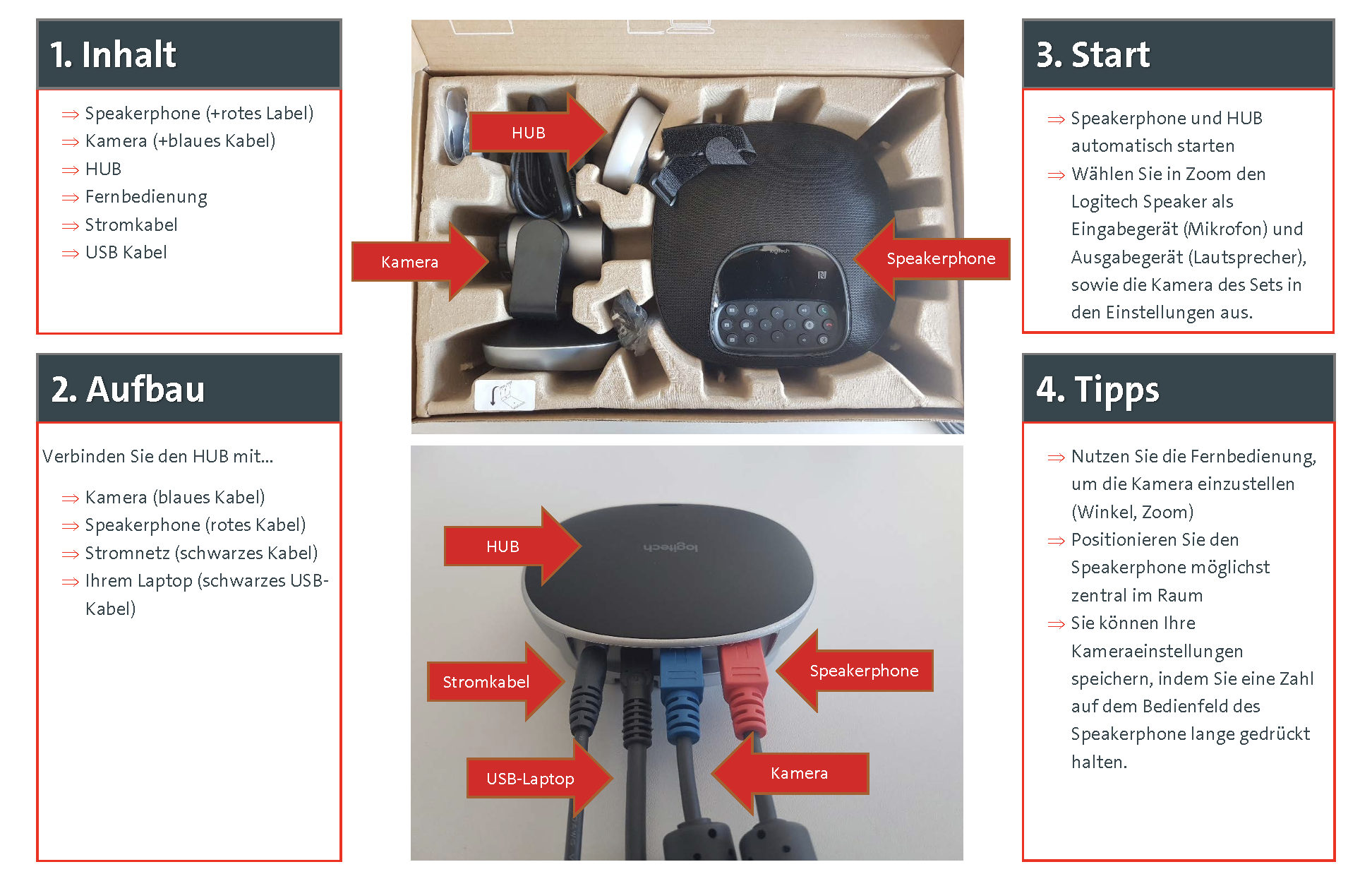 1. Inhalt

⇒ Speakerphone (+rotes Label)
⇒ Kamera (+blaues Kabel)
⇒ HUB
⇒ Fernbedienung
⇒ Stromkabel
⇒ USB Kabel

2. Aufbau

Verbinden Sie den HUB mit...

⇒ Kamera (blaues Kabel)
⇒ Speakerphone (rotes Kabel)
⇒ Stromnetz (schwarzes Kabel)
⇒ Ihrem Laptop (schwarzes USB-Kabel)

HUB

Kamera

Speakerphone

logitech

HUB

logitech

Stromkabel

Speakerphone

USB-Laptop

Kamera

3. Start

⇒ Speakerphone und HUB automatisch starten
⇒ Wählen Sie in Zoom den Logitech Speaker als Eingabegerät (Mikrofon) und Ausgabegerät (Lautsprecher), sowie die Kamera des Sets in den Einstellungen aus.

4. Tipps

⇒ Nutzen Sie die Fernbedienung, um die Kamera einzustellen (Winkel, Zoom)
⇒ Positionieren Sie den Speakerphone möglichst zentral im Raum
⇒ Sie können Ihre Kameraeinstellungen speichern, indem Sie eine Zahl auf dem Bedienfeld des Speakerphone lange gedrückt halten.